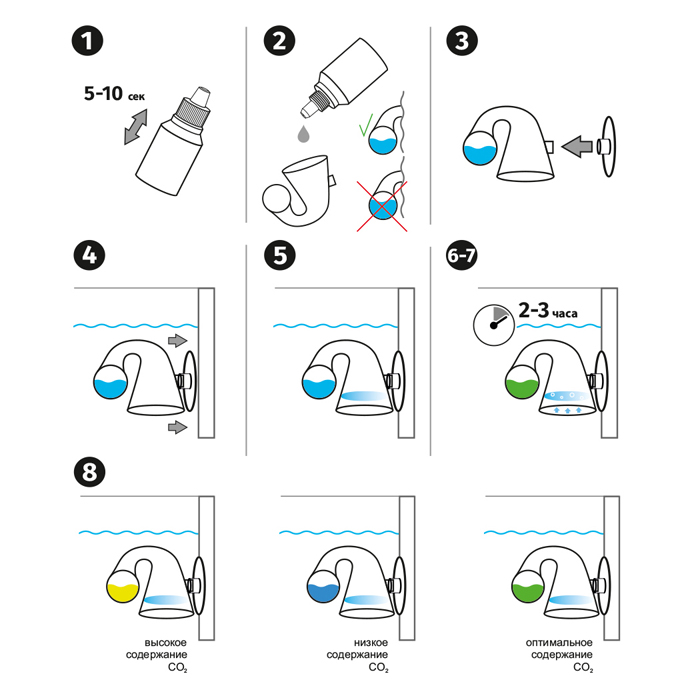 1

5-10 сек

2

3

4

5

6-7

2-3 часа

8

высокое содержание $CO_2$

низкое содержание $CO_2$

оптимальное содержание $CO_2$