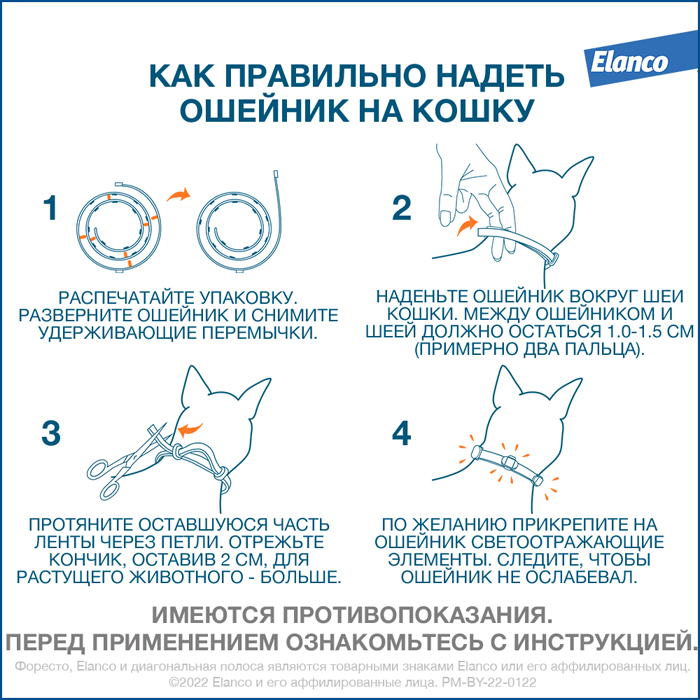 Elanco

КАК ПРАВИЛЬНО НАДЕТЬ ОШЕЙНИК НА КОШКУ

1

РАСПЕЧАТАЙТЕ УПАКОВКУ. РАЗВЕРНИТЕ ОШЕЙНИК И СНИМИТЕ УДЕРЖИВАЮЩИЕ ПЕРЕМЫЧКИ.

2

НАДЕНЬТЕ ОШЕЙНИК ВОКРУГ ШЕИ КОШКИ. МЕЖДУ ОШЕЙНИКОМ И ШЕЕЙ ДОЛЖНО ОСТАТЬСЯ 1.0-1.5 СМ (ПРИМЕРНО ДВА ПАЛЬЦА).

3

ПРОТЯНИТЕ ОСТАВШУЮСЯ ЧАСТЬ ЛЕНТЫ ЧЕРЕЗ ПЕТЛИ. ОТРЕЖЬТЕ КОНЧИК, ОСТАВИВ 2 СМ, ДЛЯ РАСТУЩЕГО ЖИВОТНОГО - БОЛЬШЕ.

4

ПО ЖЕЛАНИЮ ПРИКРЕПИТЕ НА ОШЕЙНИК СВЕТООТРАЖАЮЩИЕ ЭЛЕМЕНТЫ. СЛЕДИТЕ, ЧТОБЫ ОШЕЙНИК НЕ ОСЛАБЕВАЛ.

ИМЕЮТСЯ ПРОТИВОПОКАЗАНИЯ.
ПЕРЕД ПРИМЕНЕНИЕМ ОЗНАКОМЬТЕСЬ С ИНСТРУКЦИЕЙ.

Форесто, Elanco и диагональная полоса являются товарными знаками Elanco или его аффилированных лиц.
©2022 Elanco и его аффилированные лица. PM-BY-22-0122