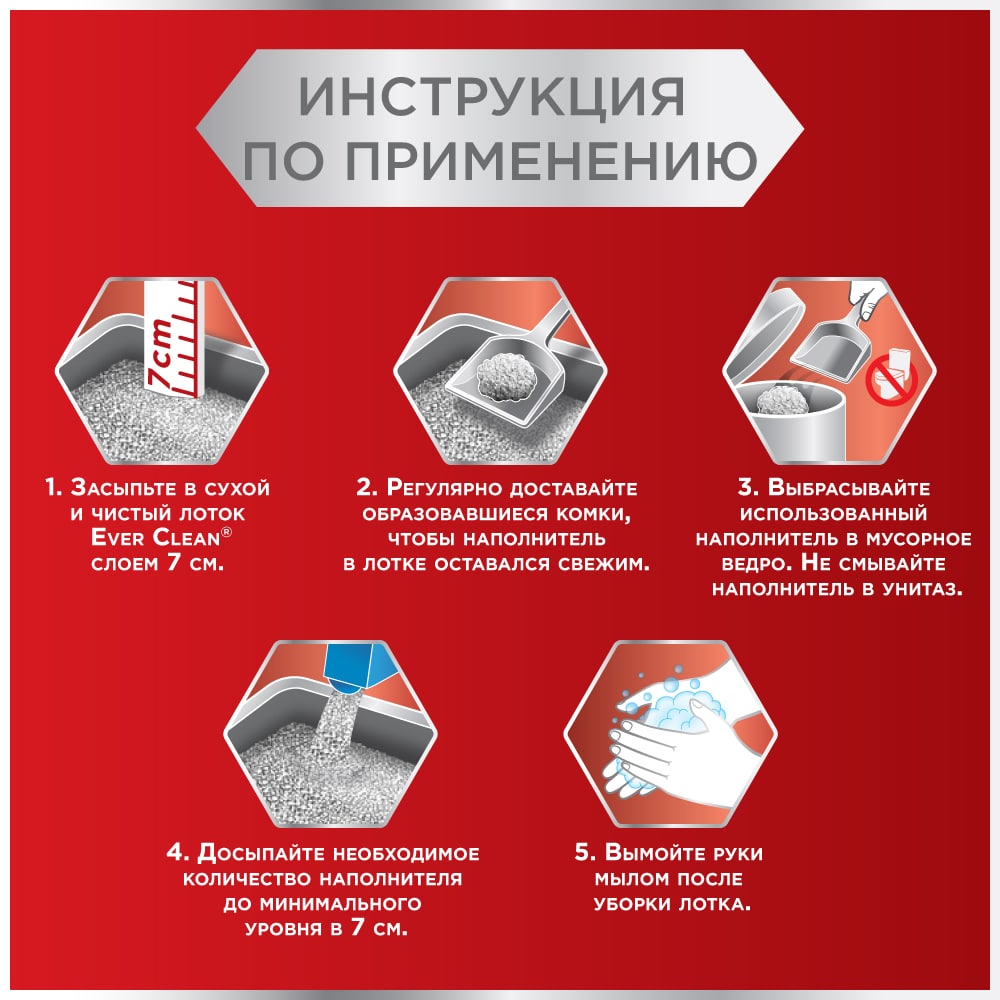 ИНСТРУКЦИЯ ПО ПРИМЕНЕНИЮ

7cm

1. Засыпьте в сухой и чистый лоток Ever Clean® слоем 7 см.

2. Регулярно доставайте образовавшиеся комки, чтобы наполнитель в лотке оставался свежим.

3. Выбрасывайте использованный наполнитель в мусорное ведро. Не смывайте наполнитель в унитаз.

4. Досыпайте необходимое количество наполнителя до минимального уровня в 7 см.

5. Вымойте руки мылом после уборки лотка.